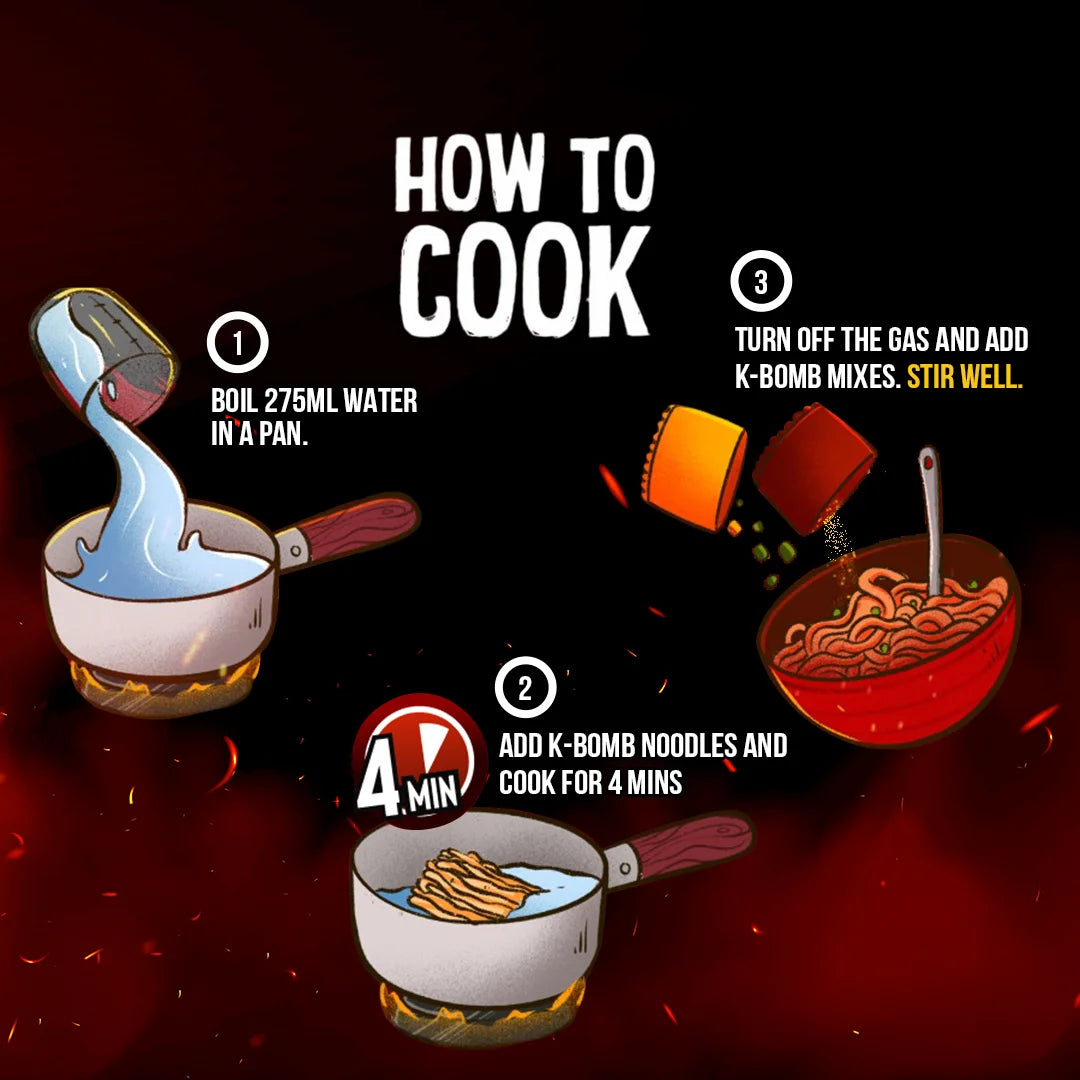 HOW TO COOK

1
BOIL 275ML WATER IN A PAN.

2
4 MIN
ADD K-BOMB NOODLES AND COOK FOR 4 MINS

3
TURN OFF THE GAS AND ADD K-BOMB MIXES. STIR WELL.